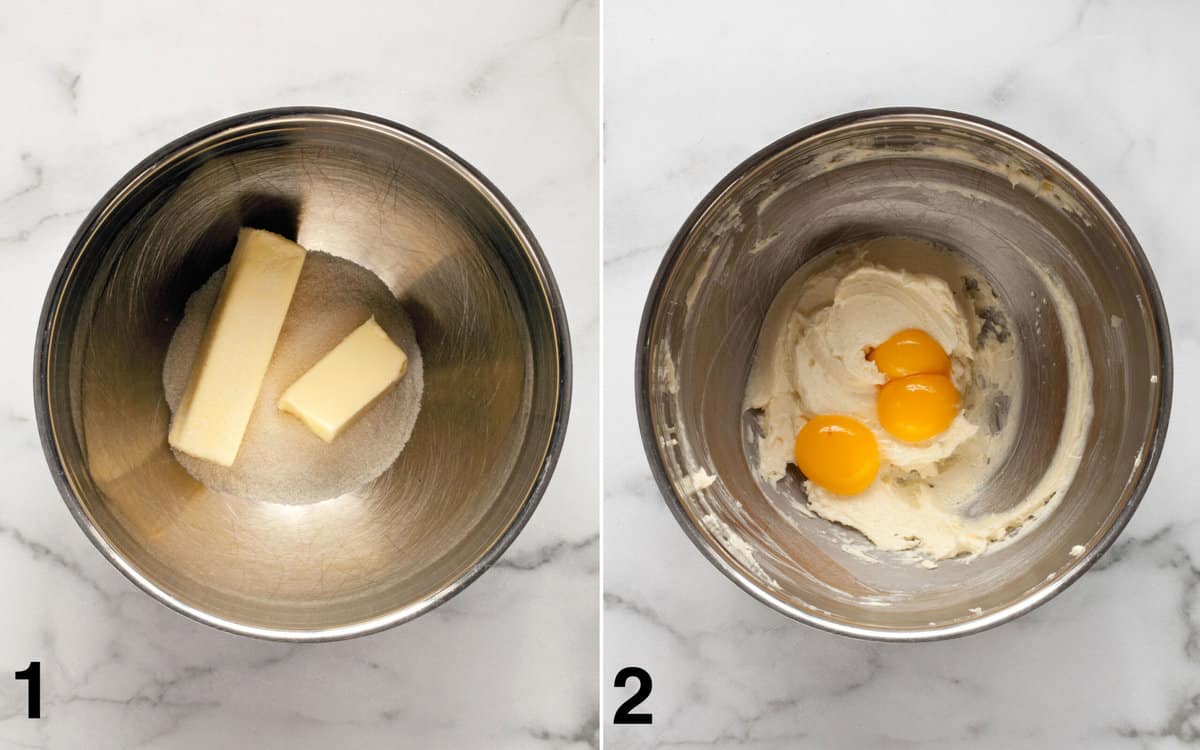 1

2